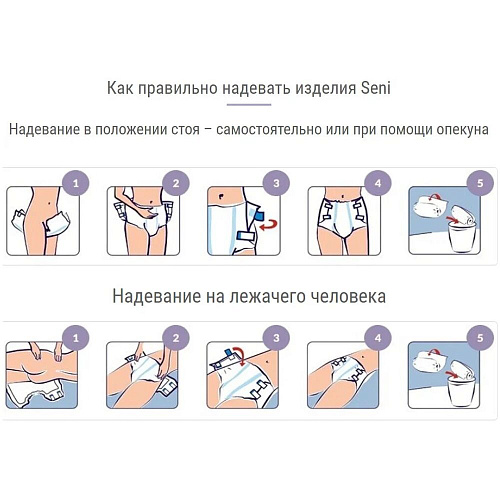 Как правильно надевать изделия Seni

Надевание в положении стоя – самостоятельно или при помощи опекуна

1

2

3

4

5

Надевание на лежачего человека

1

2

3

4

5