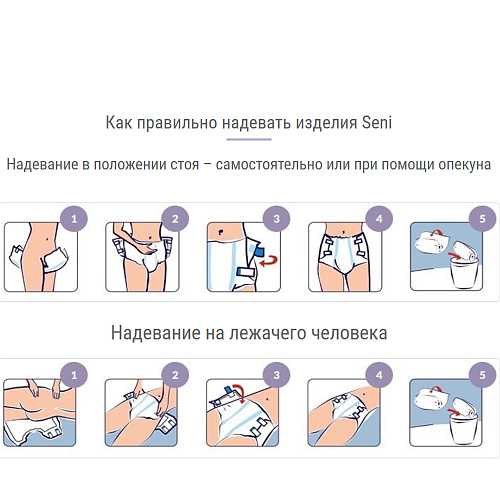 Как правильно надевать изделия Seni

Надевание в положении стоя – самостоятельно или при помощи опекуна

1 2 3 4 5

Надевание на лежачего человека

1 2 3 4 5