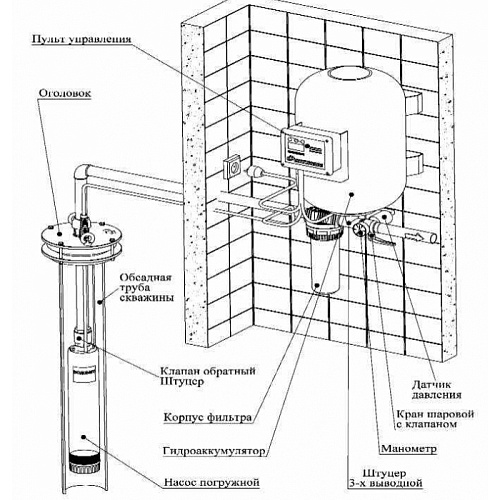 Пульт управления

Оголовок

Обсадная труба скважины

Клапан обратный Штуцер

Корпус фильтра

Гидроаккумулятор

Насос погружной

Датчик давления

Кран шаровой с клапаном

Манометр

Штуцер 3-х выводной