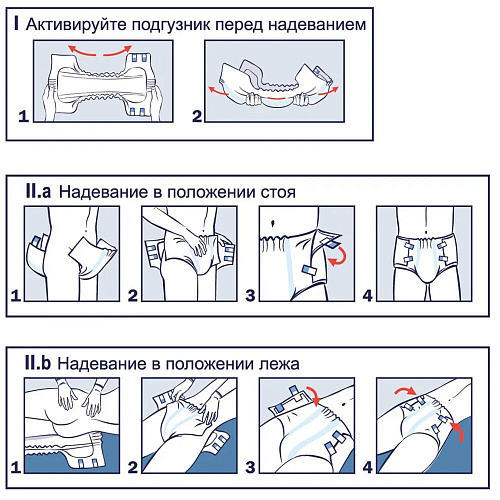 I Активируйте подгузник перед надеванием

1

2

II.a Надевание в положении стоя

1

2

3

4

II.b Надевание в положении лежа

1

2

3

4