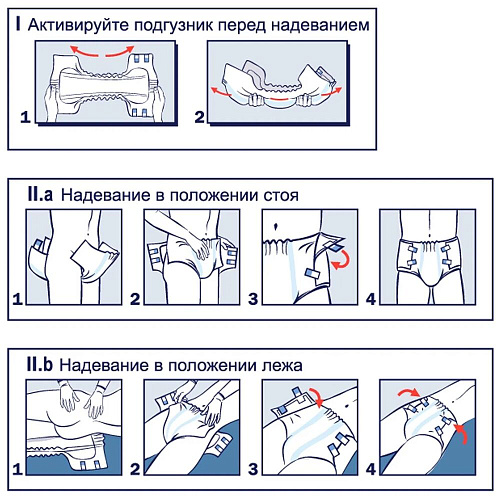 I Активируйте подгузник перед надеванием

1

2

II.a Надевание в положении стоя

1

2

3

4

II.b Надевание в положении лежа

1

2

3

4